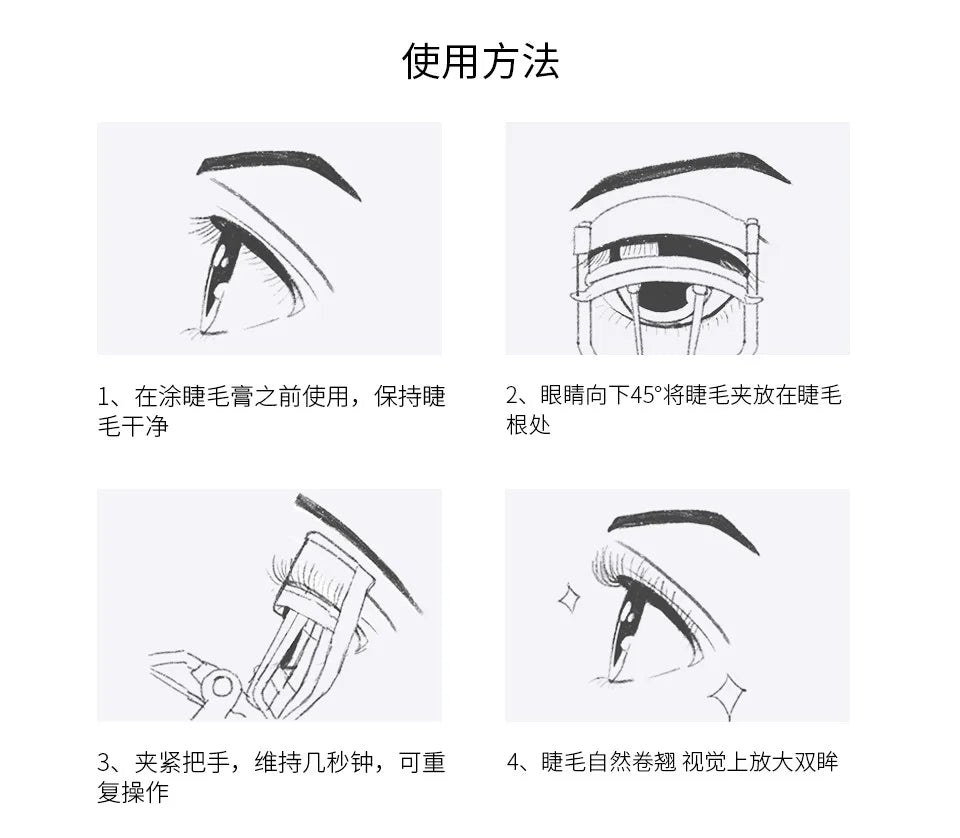 使用方法

1、在涂睫毛膏之前使用，保持睫毛干净

2、眼睛向下45°将睫毛夹放在睫毛根处

3、夹紧把手，维持几秒钟，可重复操作

4、睫毛自然卷翘 视觉上放大双眸