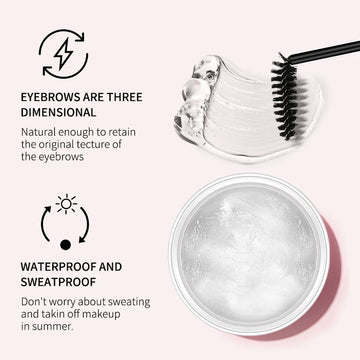 EYEBROWS ARE THREE DIMENSIONAL

Natural enough to retain the original tecture of the eyebrows

WATERPROOF AND SWEATPROOF

Don't worry about sweating and takin off makeup in summer.