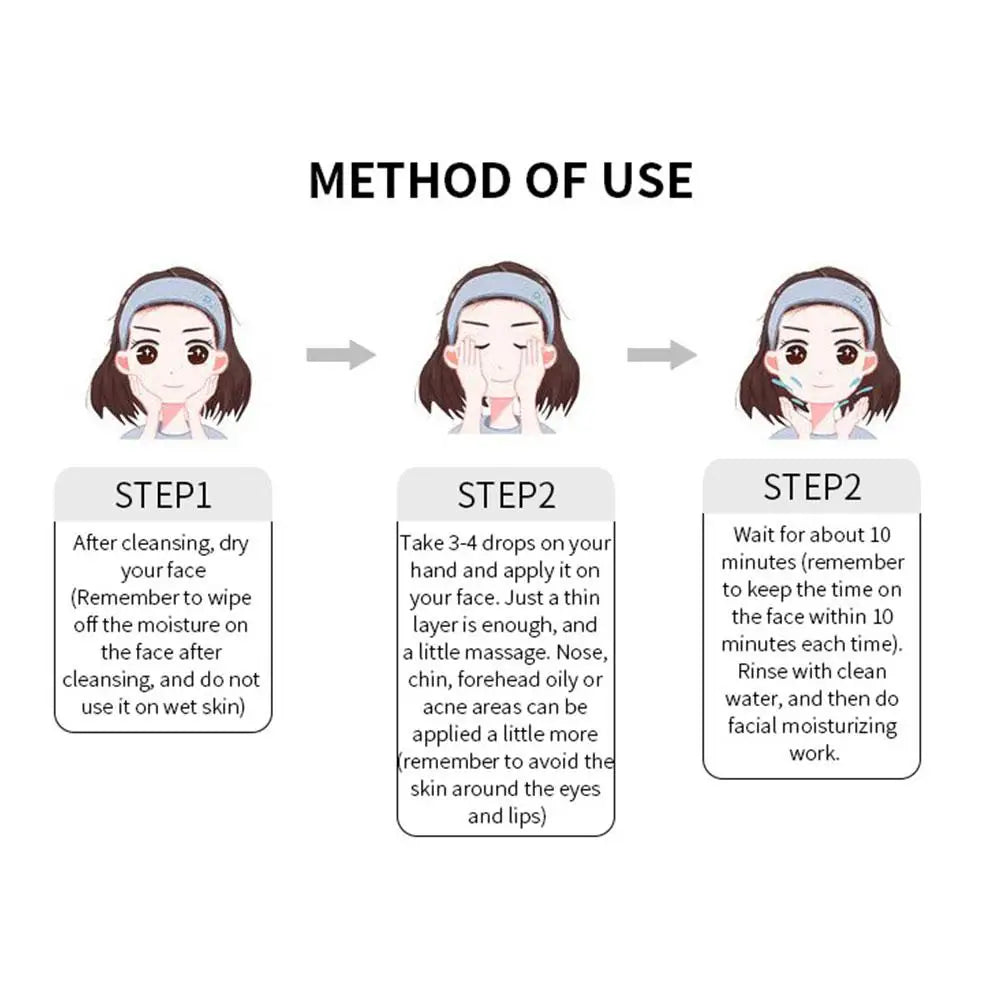 METHOD OF USE

STEP1

After cleansing, dry your face (Remember to wipe off the moisture on the face after cleansing, and do not use it on wet skin)

STEP2

Take 3-4 drops on your hand and apply it on your face. Just a thin layer is enough, and a little massage. Nose, chin, forehead oily or acne areas can be applied a little more (remember to avoid the skin around the eyes and lips)

STEP2

Wait for about 10 minutes (remember to keep the time on the face within 10 minutes each time). Rinse with clean water, and then do facial moisturizing work.